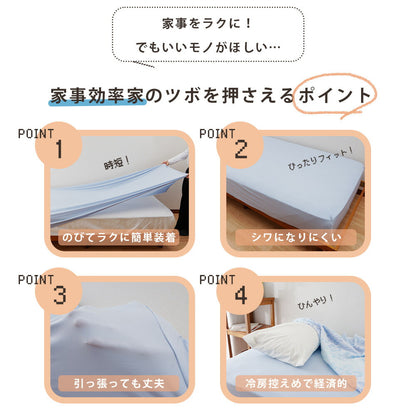 家事をラクに！
でもいいモノがほしい…

家事効率家のツボを押さえるポイント

POINT 1
時短！
のびてラクに簡単装着

POINT 2
ぴったりフィット！
シワになりにくい

POINT 3
引っ張っても丈夫

POINT 4
ひんやり！
冷房控えめで経済的