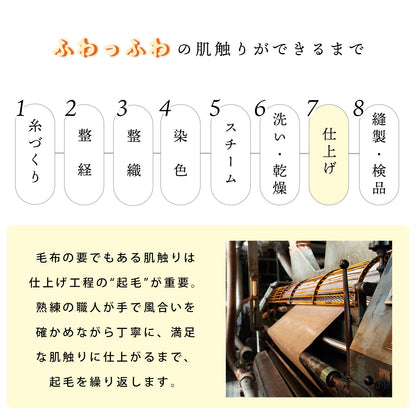 ふわっふわの肌触りができるまで

1 糸づくり

2 整経

3 整織

4 染色

5 スチーム

6 洗い・乾燥

7 仕上げ

8 縫製・検品

毛布の要でもある肌触りは仕上げ工程の“起毛”が重要。熟練の職人が手で風合いを確かめながら丁寧に、満足な肌触りに仕上がるまで、起毛を繰り返します。